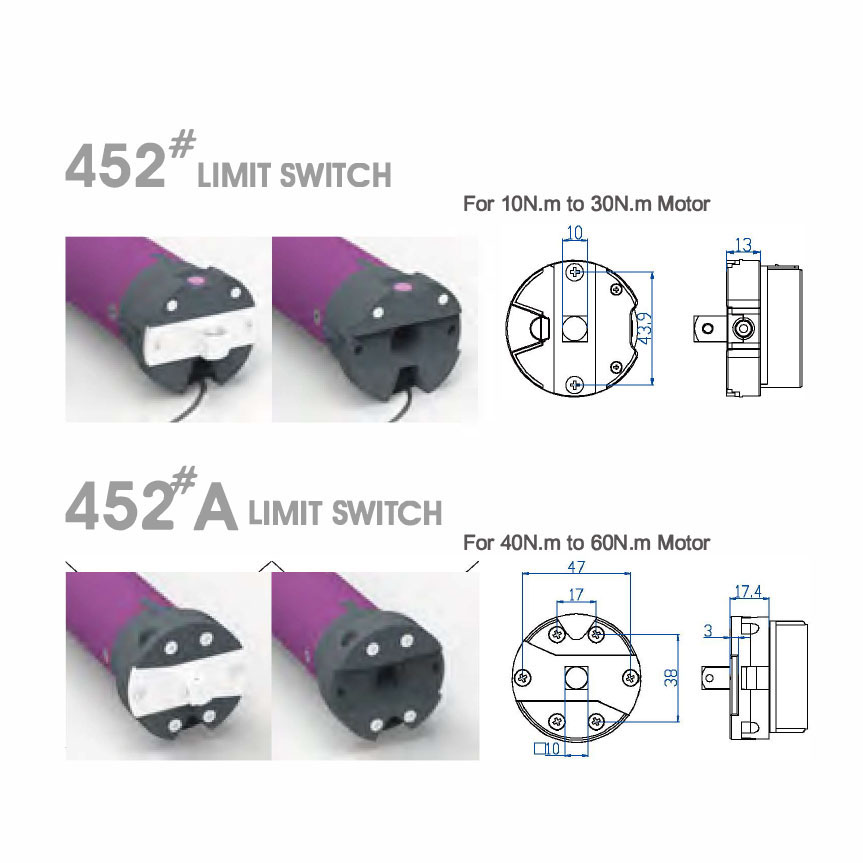 452# LIMIT SWITCH

For 10N.m to 30N.m Motor

10

43.9

13

452#A LIMIT SWITCH

For 40N.m to 60N.m Motor

47

17

38

□10

17.4

3